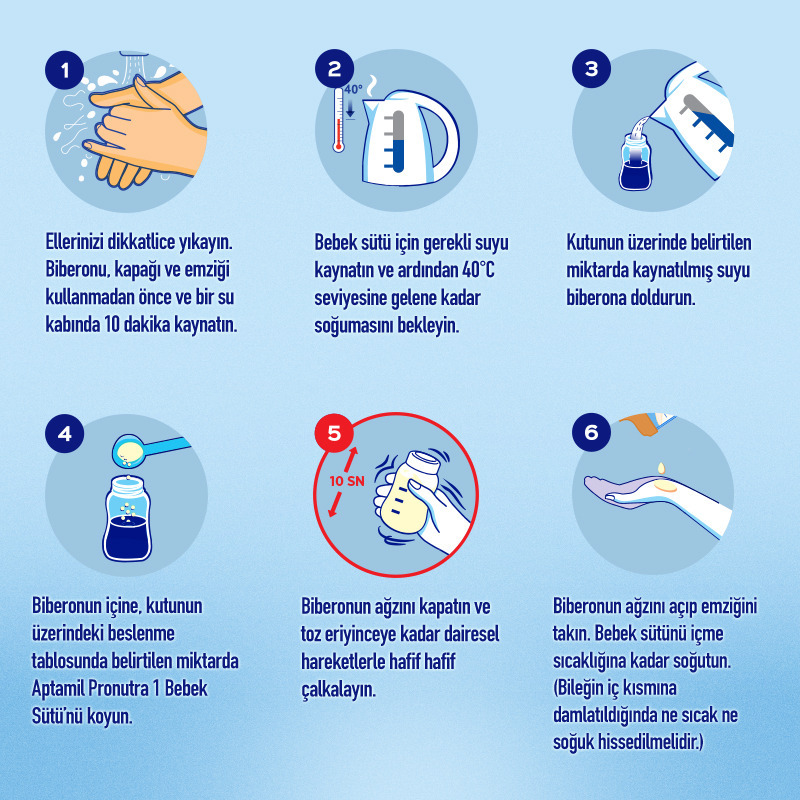 1

Ellerinizi dikkatlice yıkayın. Biberonu, kapağı ve emziği kullanmadan önce ve bir su kabında 10 dakika kaynatın.

2

40°

Bebek sütü için gerekli suyu kaynatın ve ardından 40°C seviyesine gelene kadar soğumasını bekleyin.

3

Kutunun üzerinde belirtilen miktarda kaynatılmış suyu biberona doldurun.

4

Biberonun içine, kutunun üzerindeki beslenme tablosunda belirtilen miktarda Aptamil Pronutra 1 Bebek Sütü'nü koyun.

5

10 SN

Biberonun ağzını kapatın ve toz eriyinceye kadar dairesel hareketlerle hafif hafif çalkalayın.

6

Biberonun ağzını açıp emziğini takın. Bebek sütünü içme sıcaklığına kadar soğutun. (Bileğin iç kısmına damlatıldığında ne sıcak ne soğuk hissedilmelidir.)